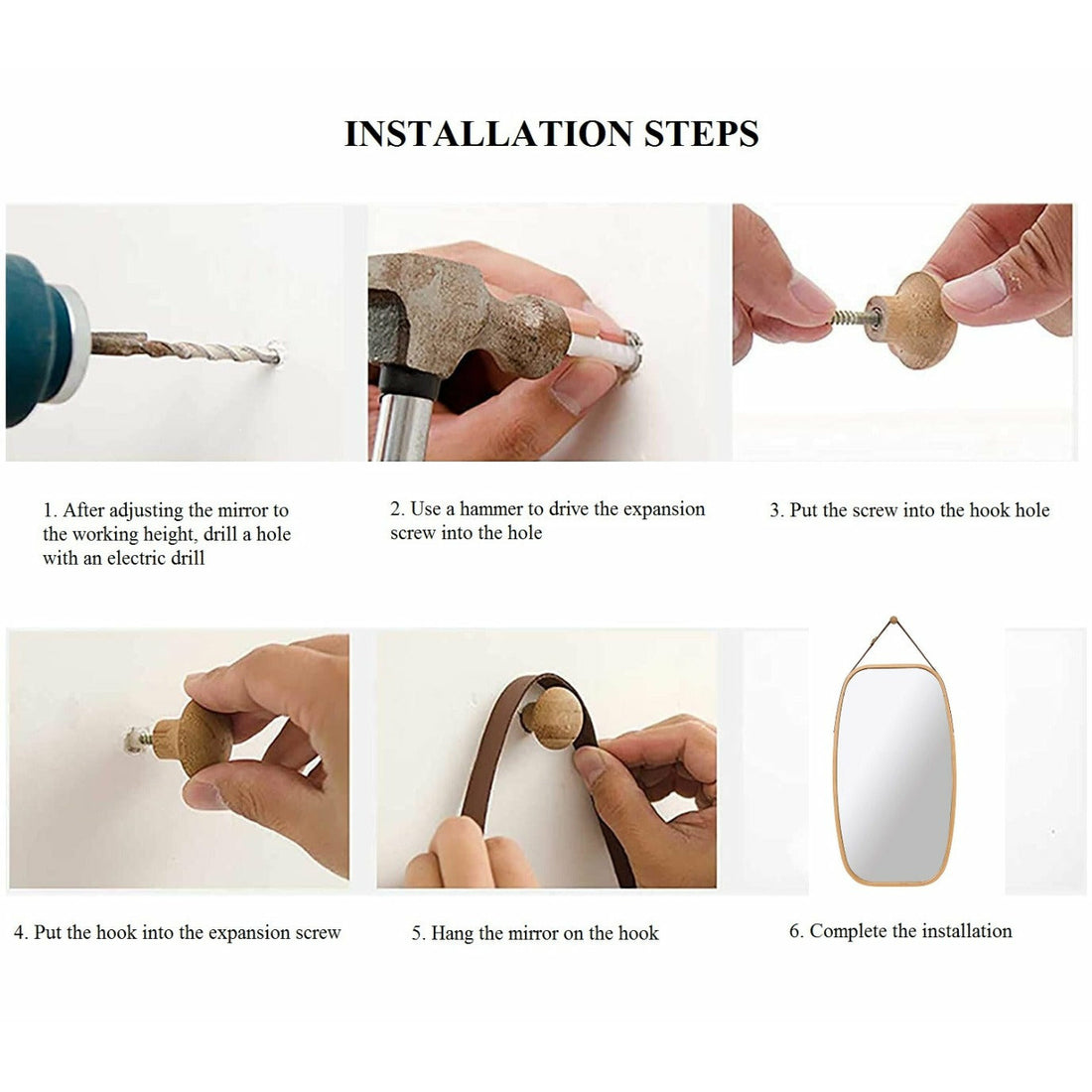 INSTALLATION STEPS

1. After adjusting the mirror to the working height, drill a hole with an electric drill

2. Use a hammer to drive the expansion screw into the hole

3. Put the screw into the hook hole

4. Put the hook into the expansion screw

5. Hang the mirror on the hook

6. Complete the installation