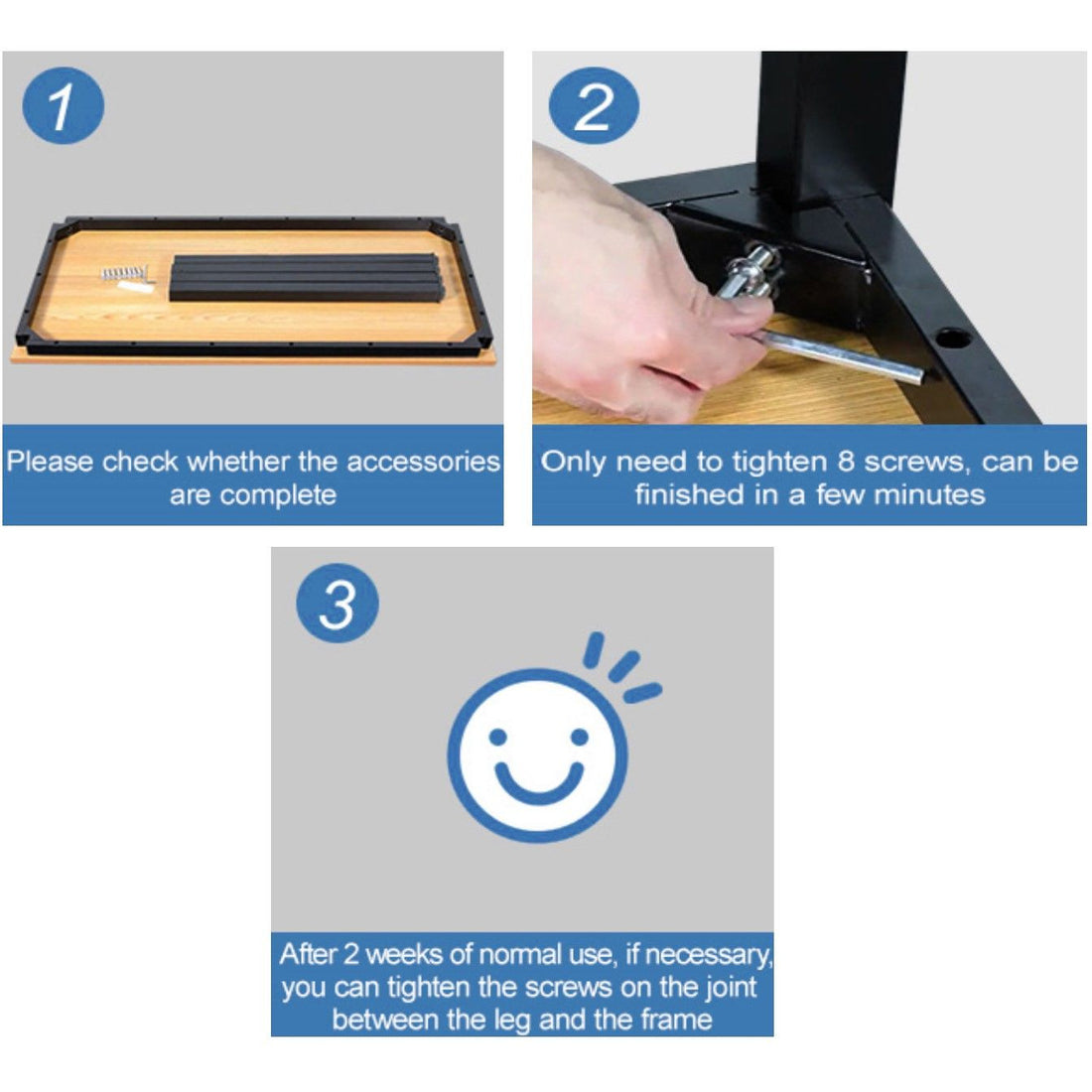 1

Please check whether the accessories are complete

2

Only need to tighten 8 screws, can be finished in a few minutes

3

After 2 weeks of normal use, if necessary, you can tighten the screws on the joint between the leg and the frame