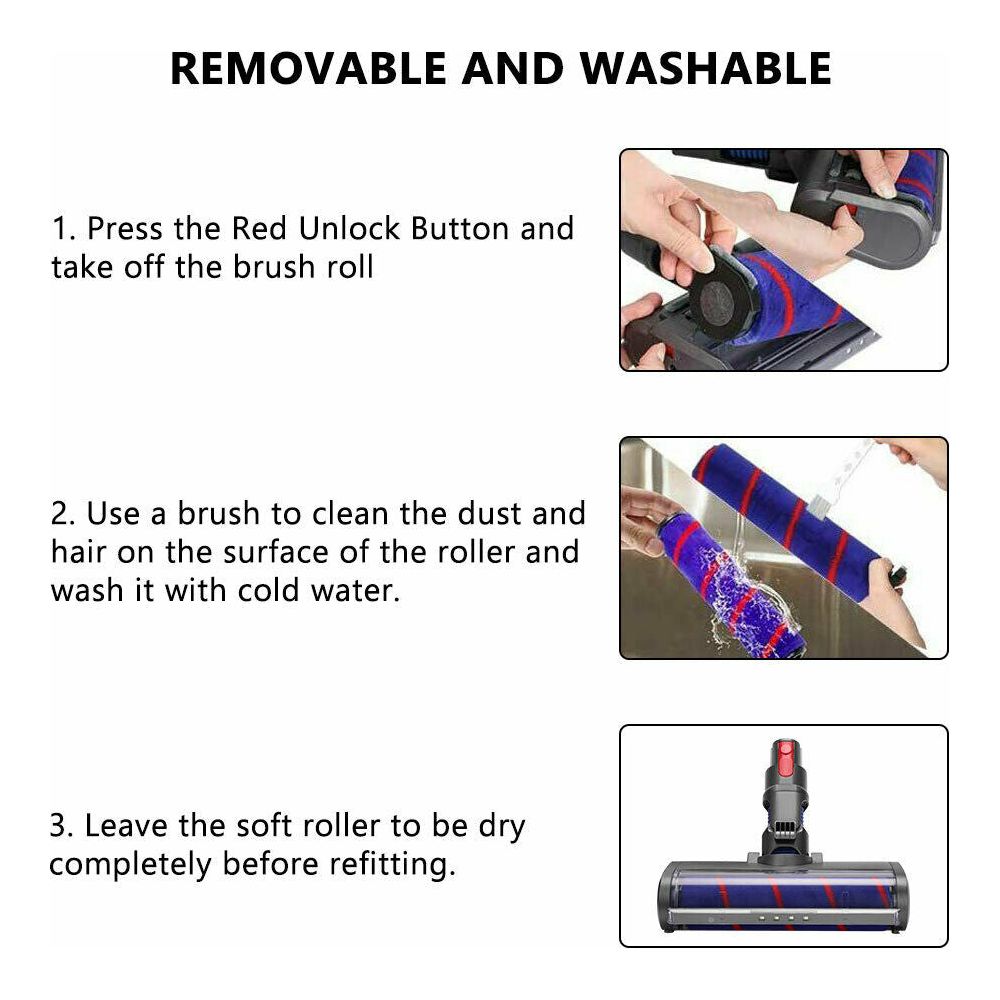 REMOVABLE AND WASHABLE

1. Press the Red Unlock Button and take off the brush roll

2. Use a brush to clean the dust and hair on the surface of the roller and wash it with cold water.

3. Leave the soft roller to be dry completely before refitting.