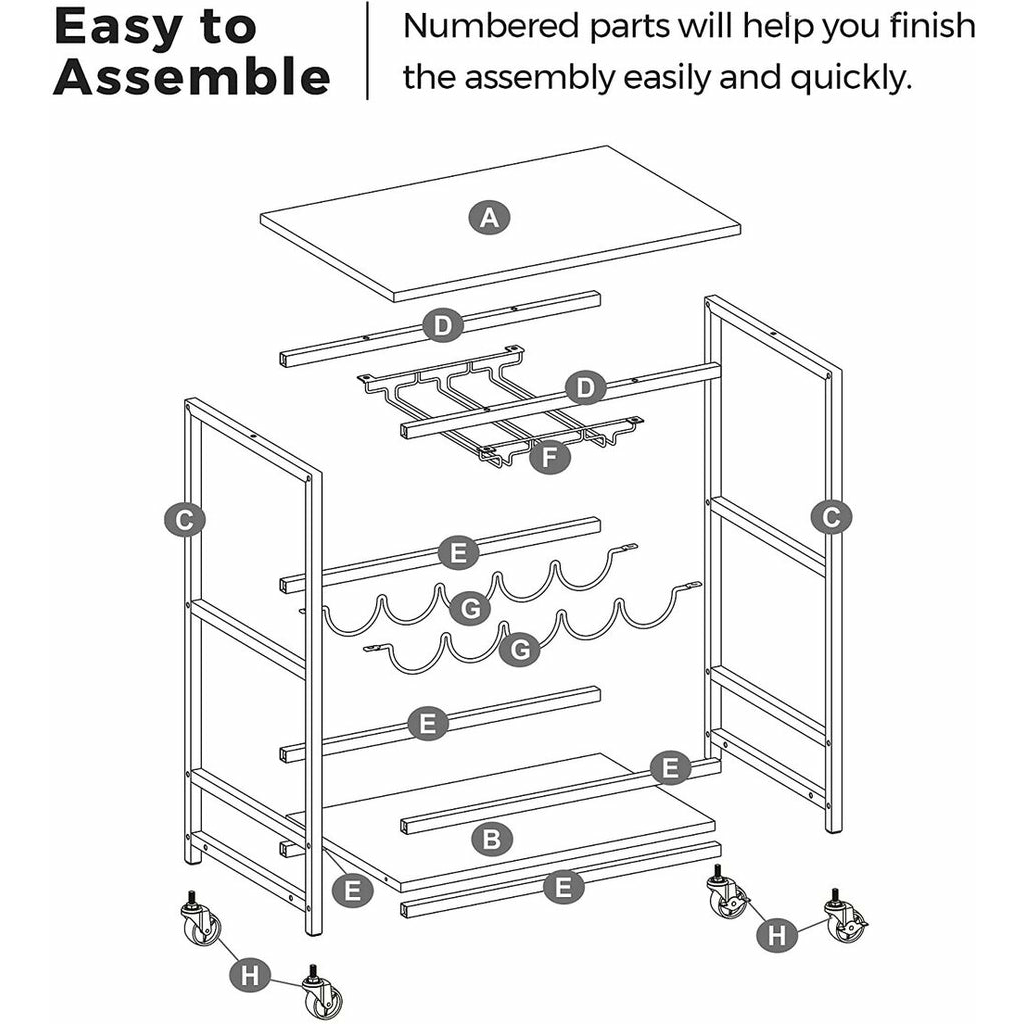 Easy to Assemble

Numbered parts will help you finish the assembly easily and quickly.

A

D

D

F

C

C

E

G

G

E

E

B

E

E

H

H