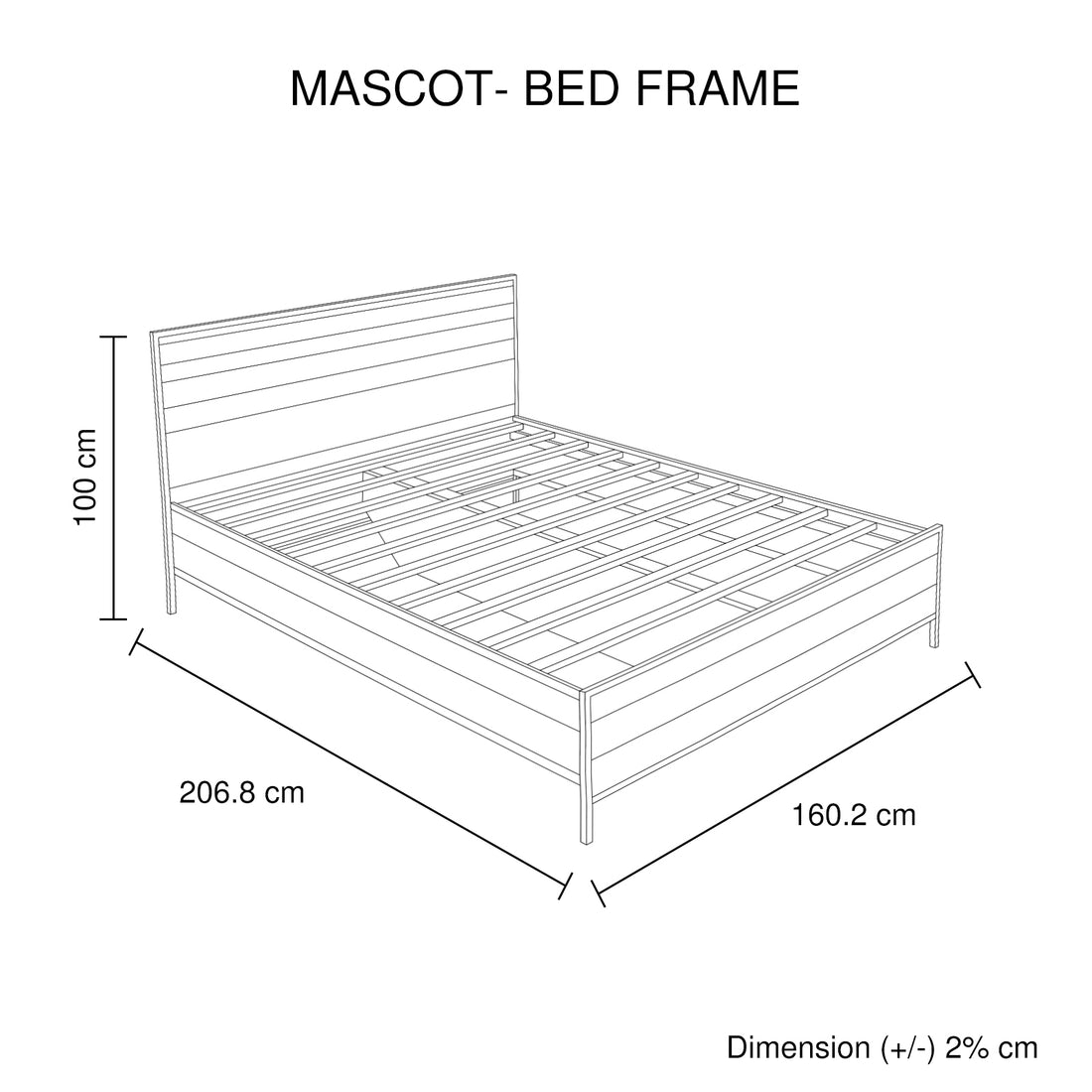 MASCOT- BED FRAME

100 cm

206.8 cm

160.2 cm

Dimension (+/-) 2% cm