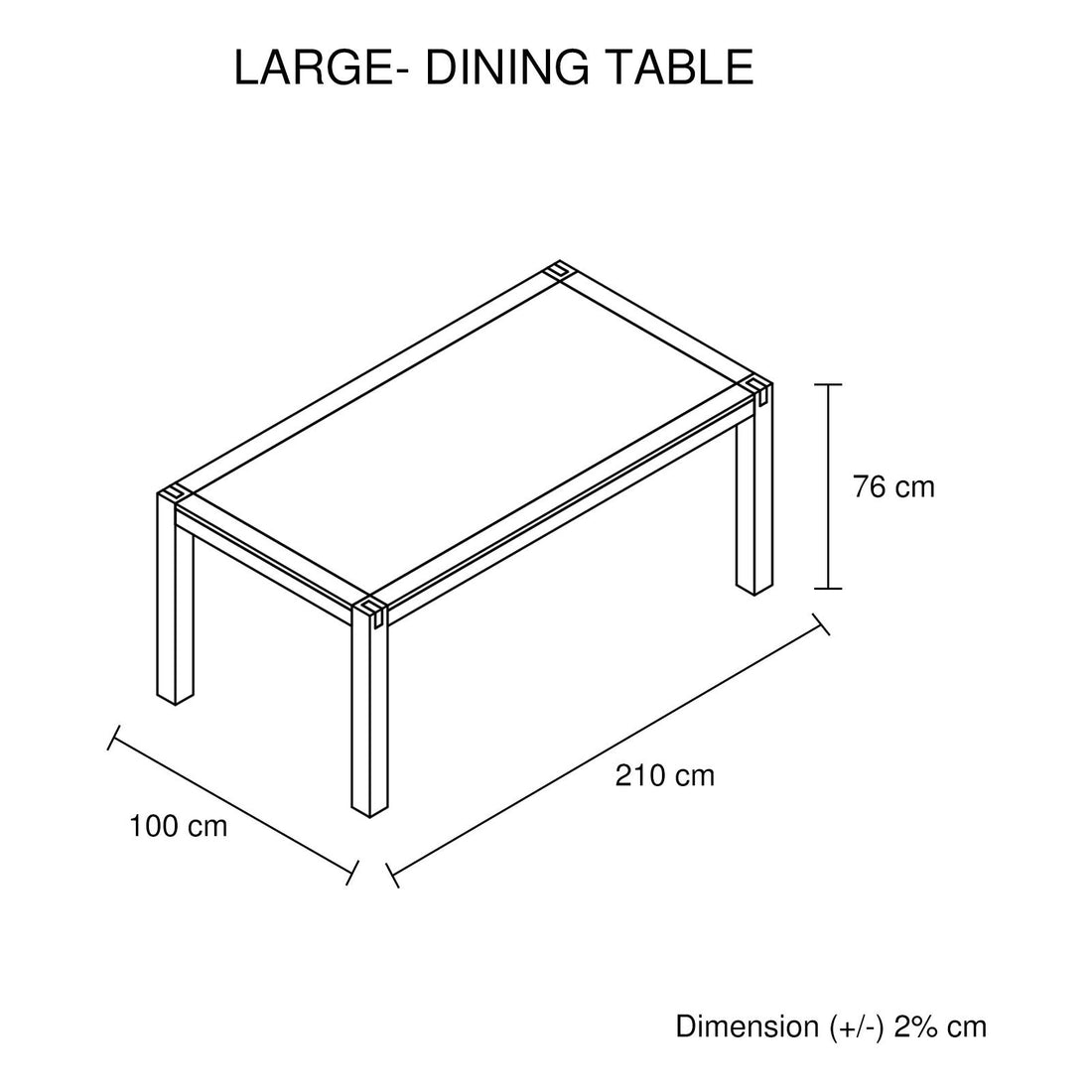 LARGE- DINING TABLE

76 cm

210 cm

100 cm

Dimension (+/-) 2% cm