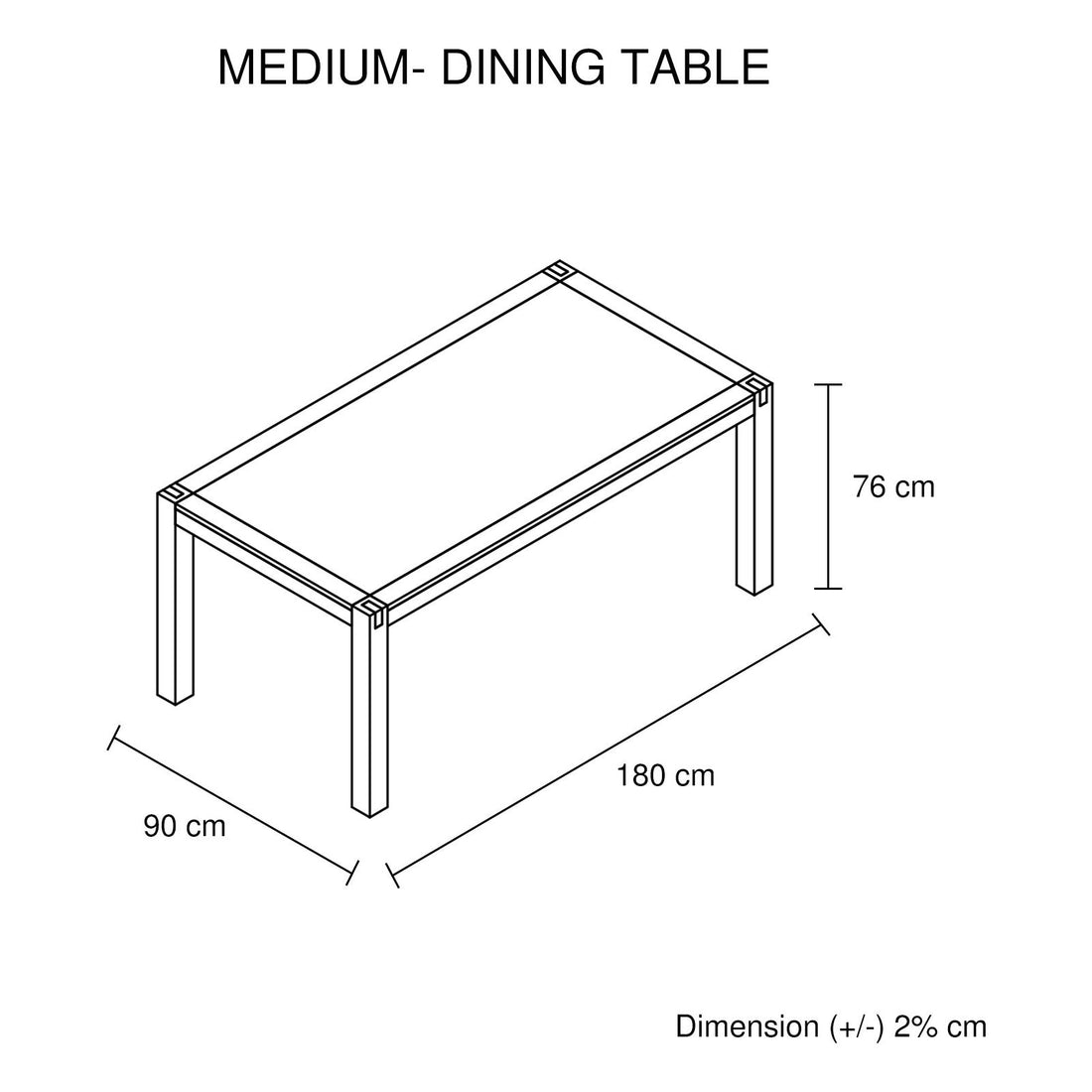 MEDIUM- DINING TABLE

76 cm

180 cm

90 cm

Dimension (+/-) 2% cm