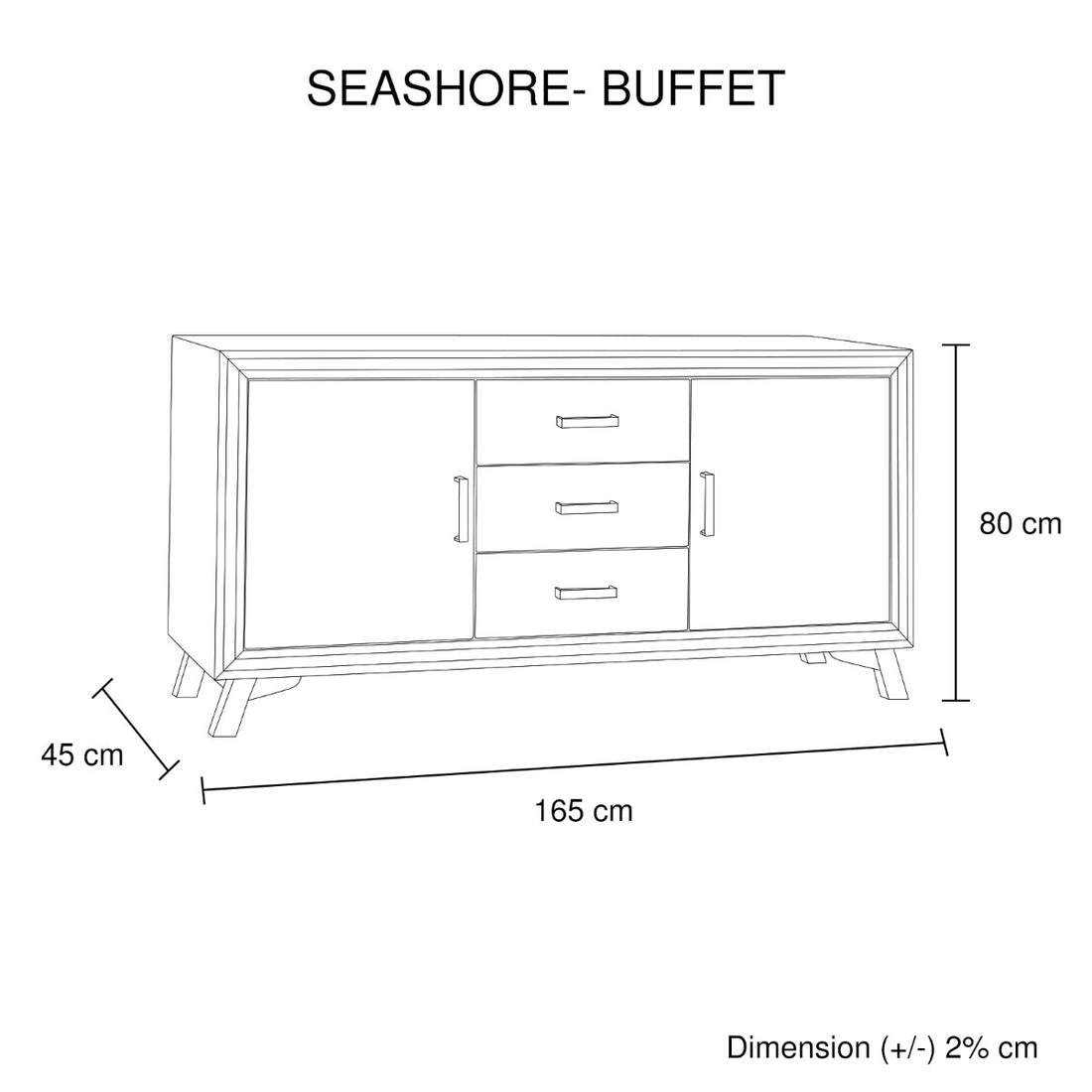 SEASHORE- BUFFET

80 cm

45 cm

165 cm

Dimension (+/-) 2% cm